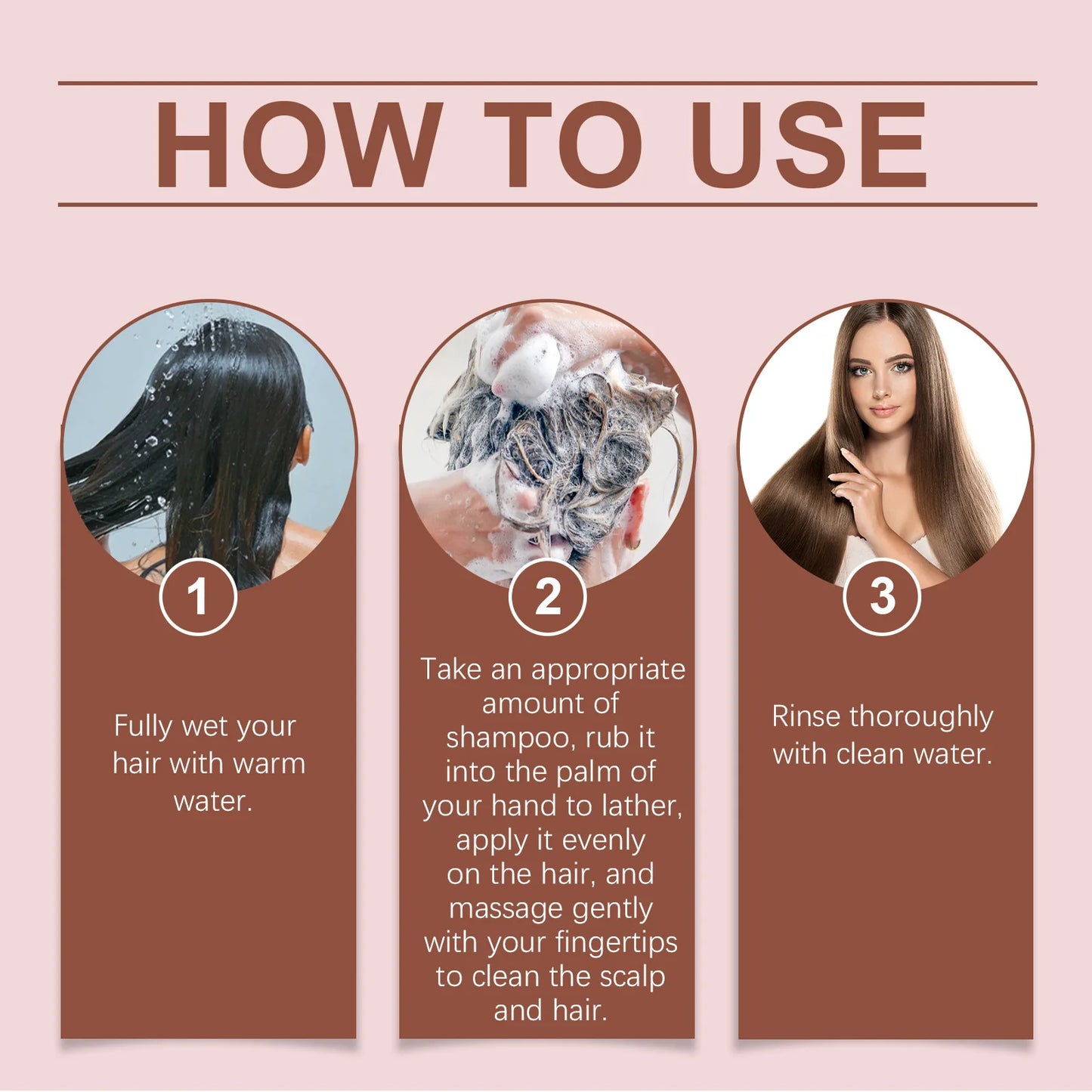 HOW TO USE

1

Fully wet your hair with warm water.

2

Take an appropriate amount of shampoo, rub it into the palm of your hand to lather, apply it evenly on the hair, and massage gently with your fingertips to clean the scalp and hair.

3

Rinse thoroughly with clean water.