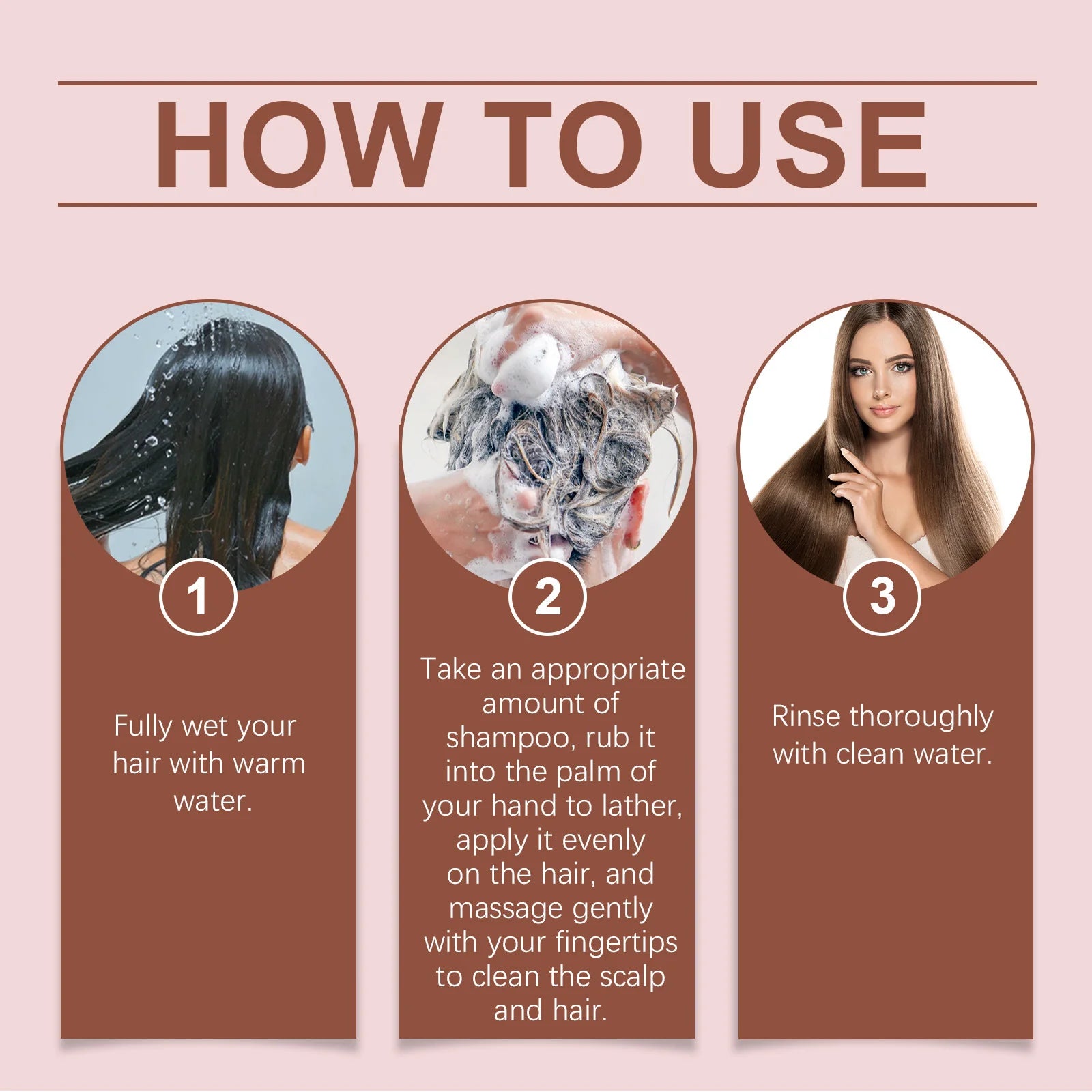 HOW TO USE

1

Fully wet your hair with warm water.

2

Take an appropriate amount of shampoo, rub it into the palm of your hand to lather, apply it evenly on the hair, and massage gently with your fingertips to clean the scalp and hair.

3

Rinse thoroughly with clean water.